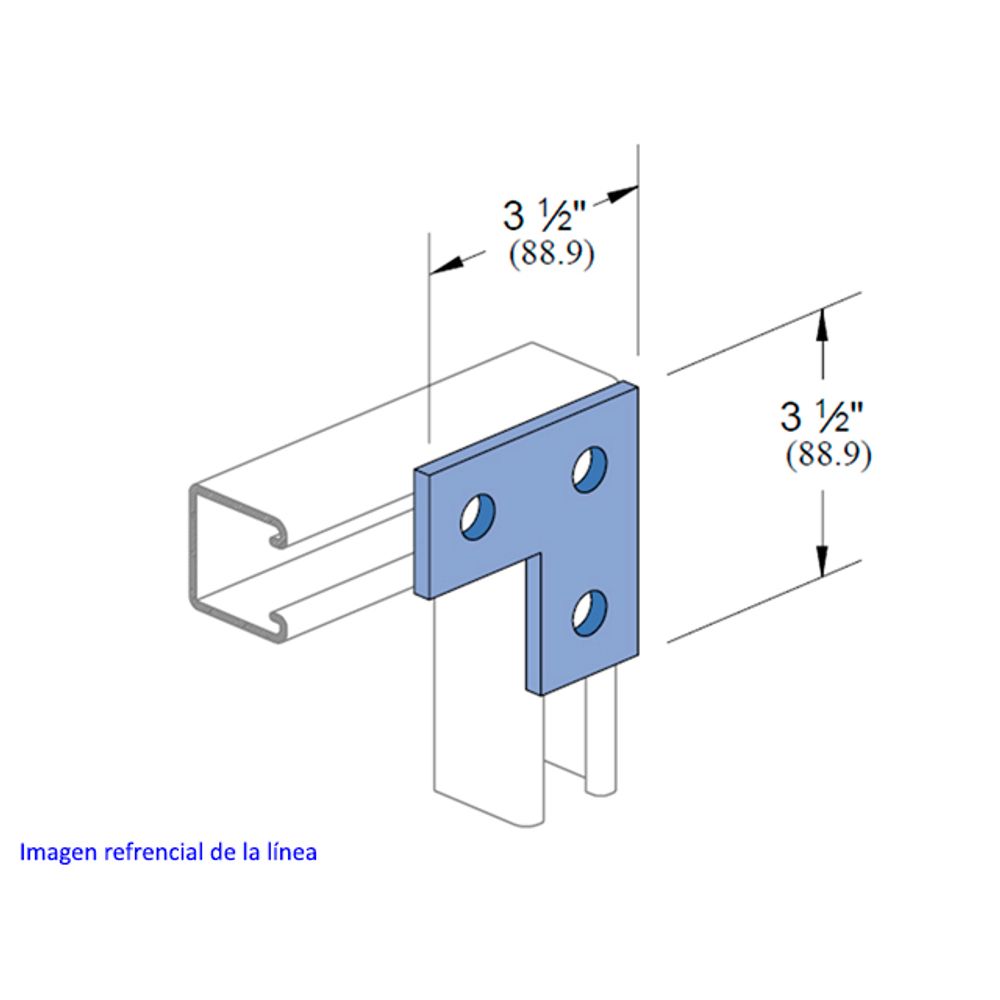 3 ½"
(88.9)

3 ½"
(88.9)

Imagen refrencial de la línea