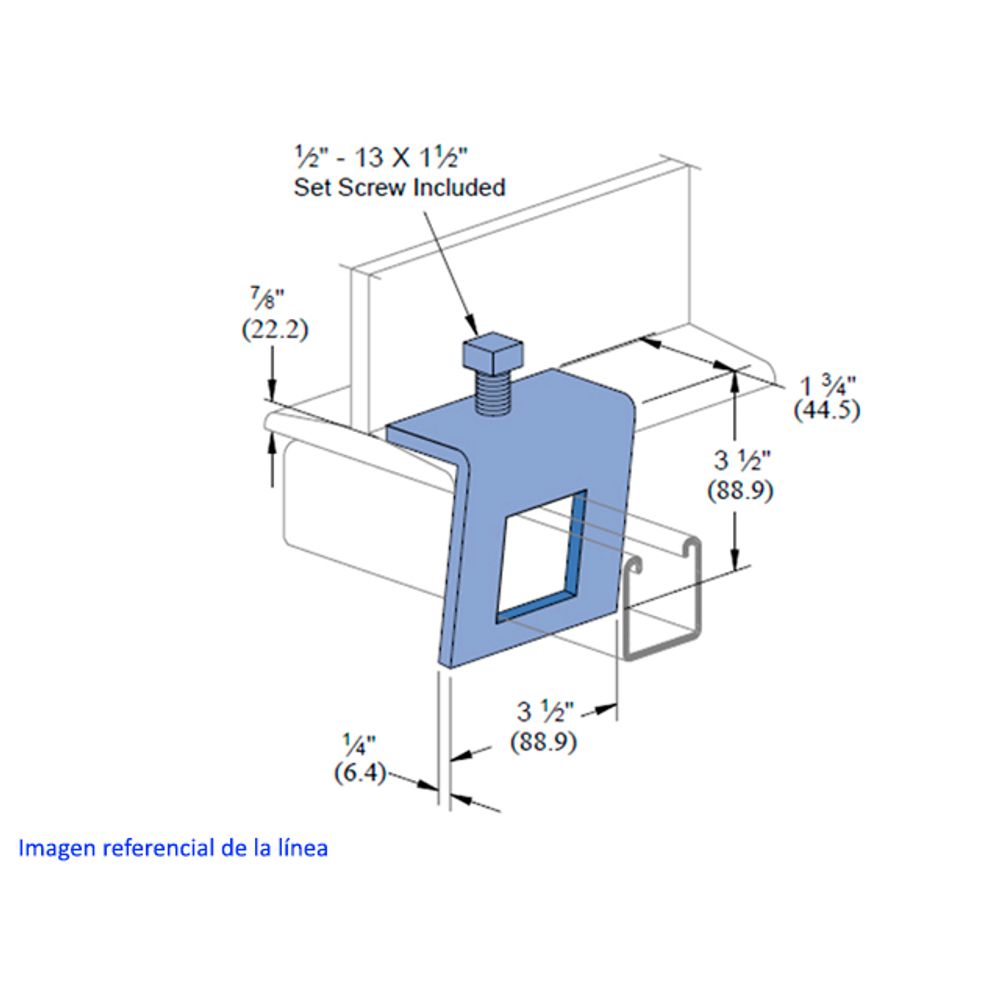 ½" - 13 X 1½"
Set Screw Included

⅞"
(22.2)

1 ¾"
(44.5)

3 ½"
(88.9)

3 ½"
(88.9)

¼"
(6.4)

Imagen referencial de la línea