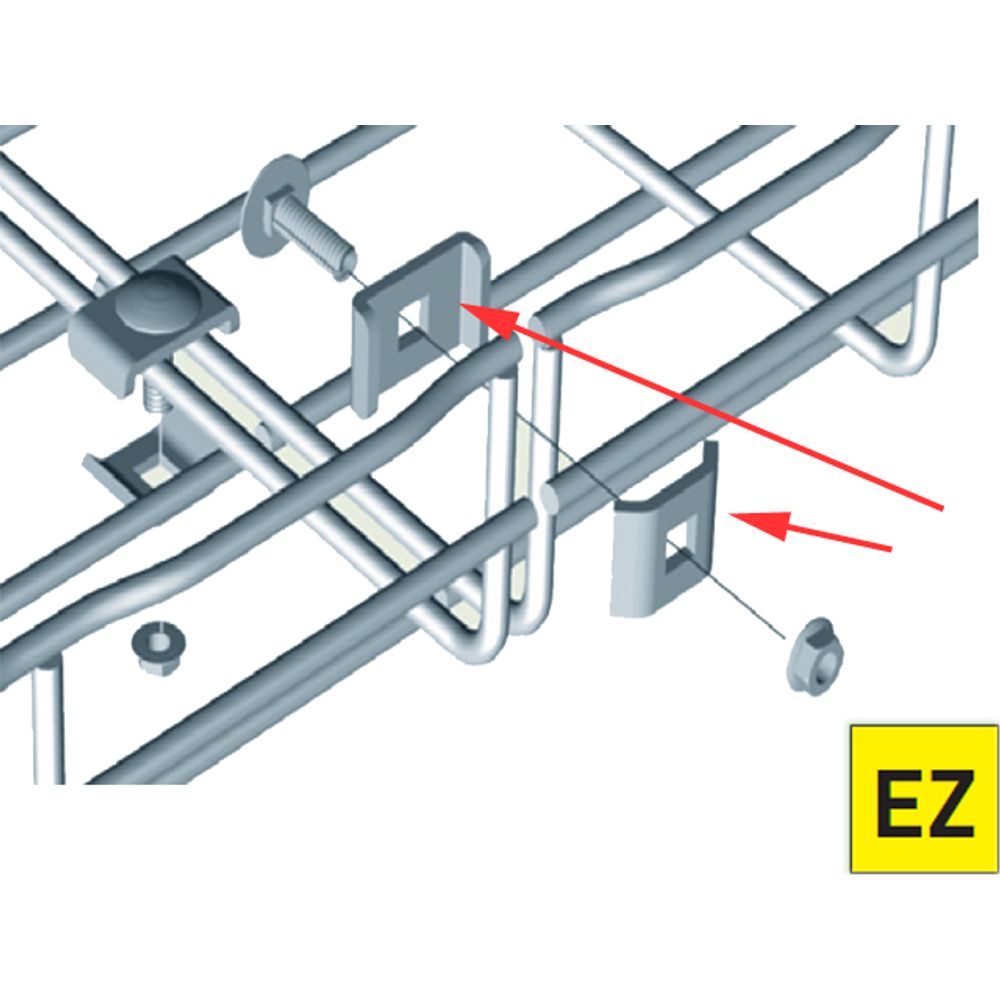 EZ