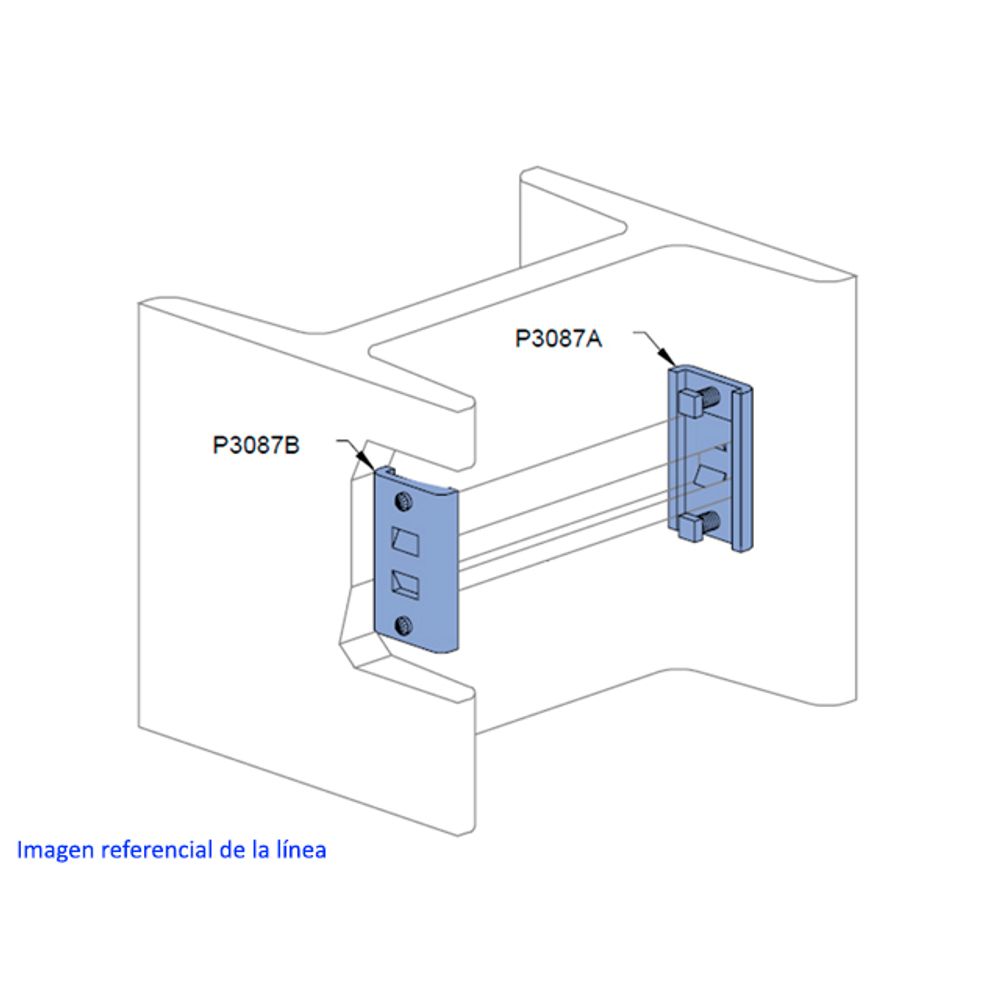 P3087A

P3087B

Imagen referencial de la línea