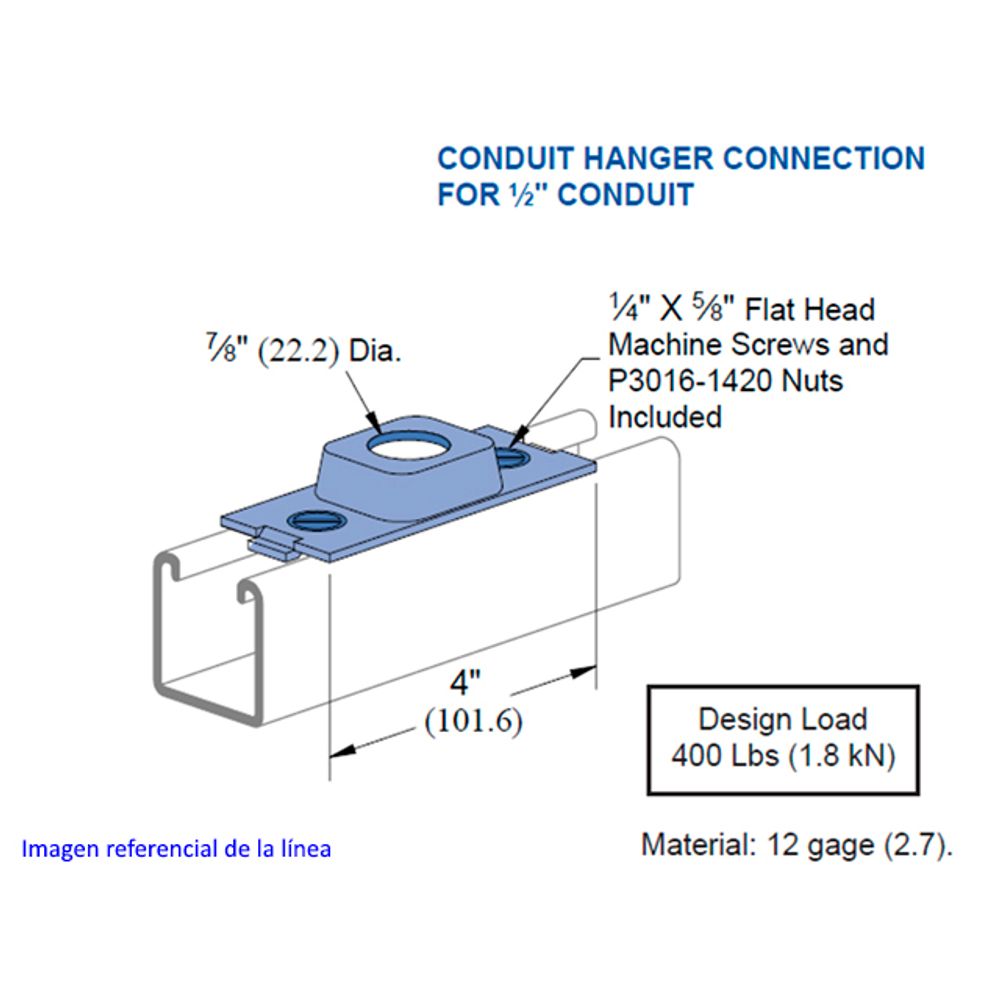 CONDUIT HANGER CONNECTION
FOR ½" CONDUIT

⅞" (22.2) Dia.

¼" X ⅝" Flat Head Machine Screws and P3016-1420 Nuts Included

4"
(101.6)

Design Load
400 Lbs (1.8 kN)

Imagen referencial de la línea

Material: 12 gage (2.7).