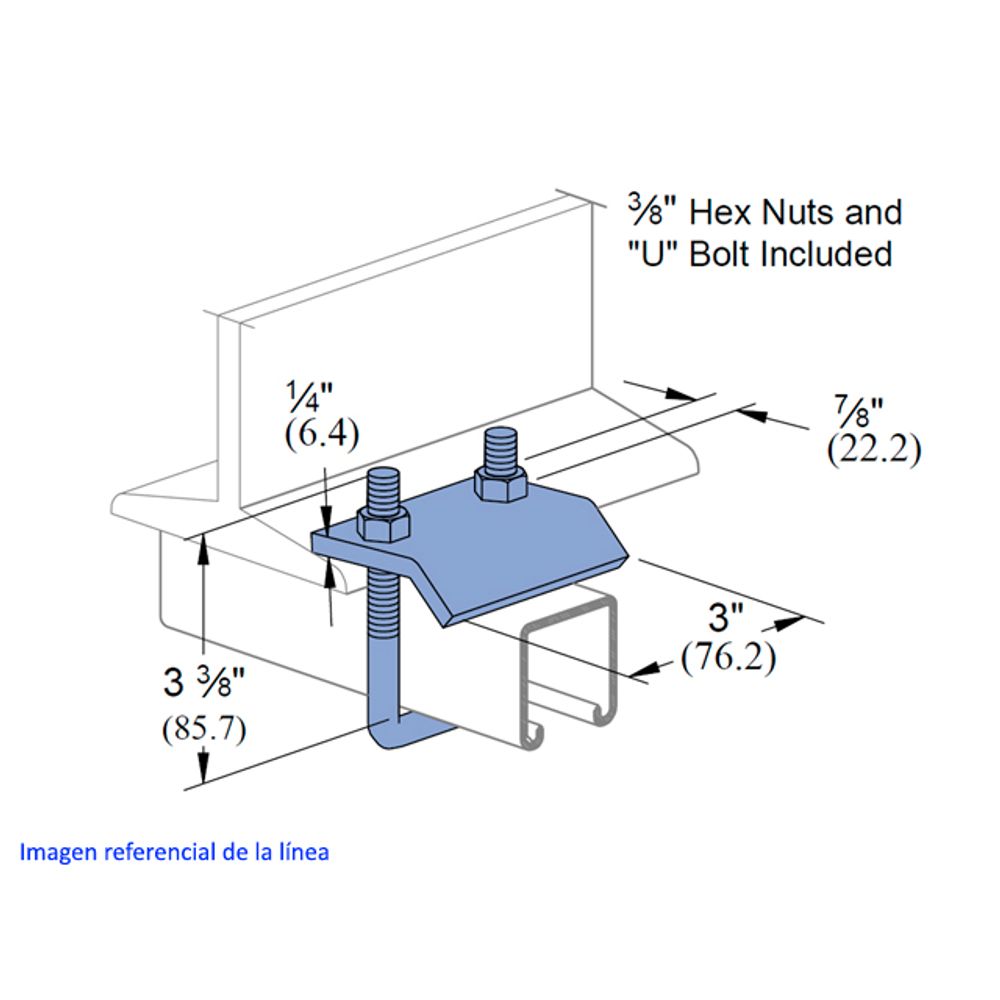 ⅜" Hex Nuts and "U" Bolt Included

¼" (6.4)

⅞" (22.2)

3" (76.2)

3 ⅜" (85.7)

Imagen referencial de la línea